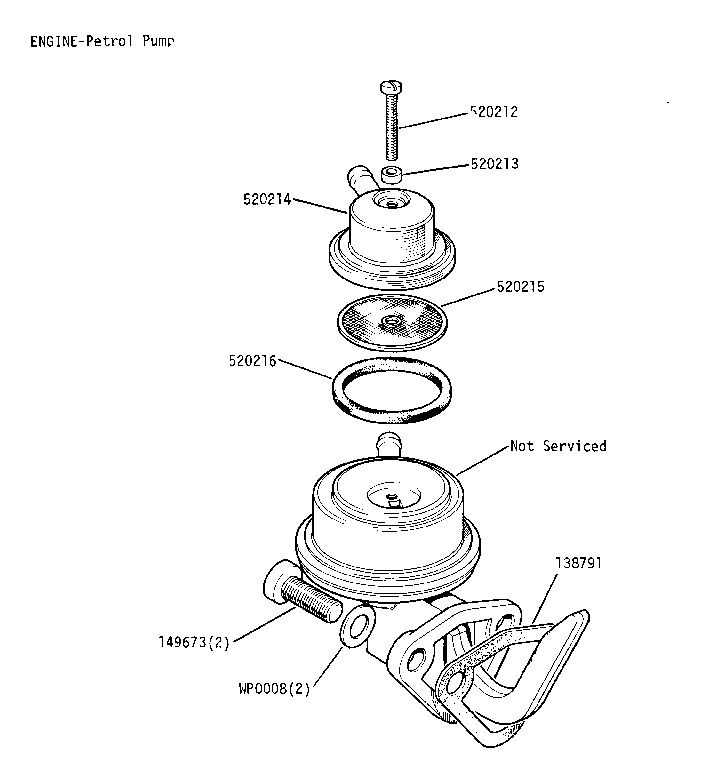 ENGINE-Petrol Pump

520212
520213
520214
520215
520216
Not Serviced
138791
149673(2)
WP0008(2)