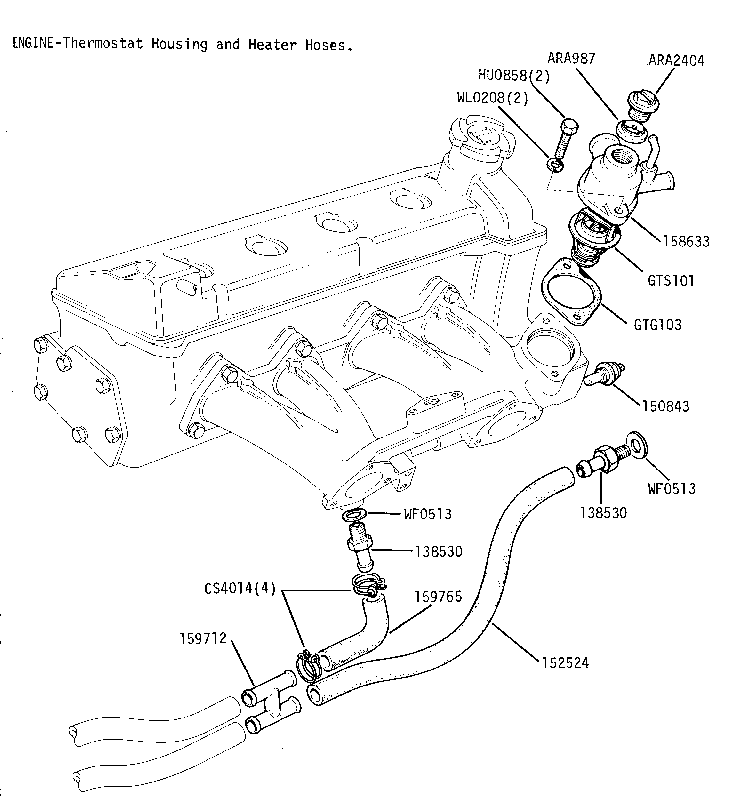 ENGINE-Thermostat Housing and Heater Hoses.

ARA987
ARA2404
HU0858(2)
WL0208(2)
158633
GTS101
GTG103
150843
WF0513
138530
WF0513
138530
CS4014(4)
159765
159712
152524